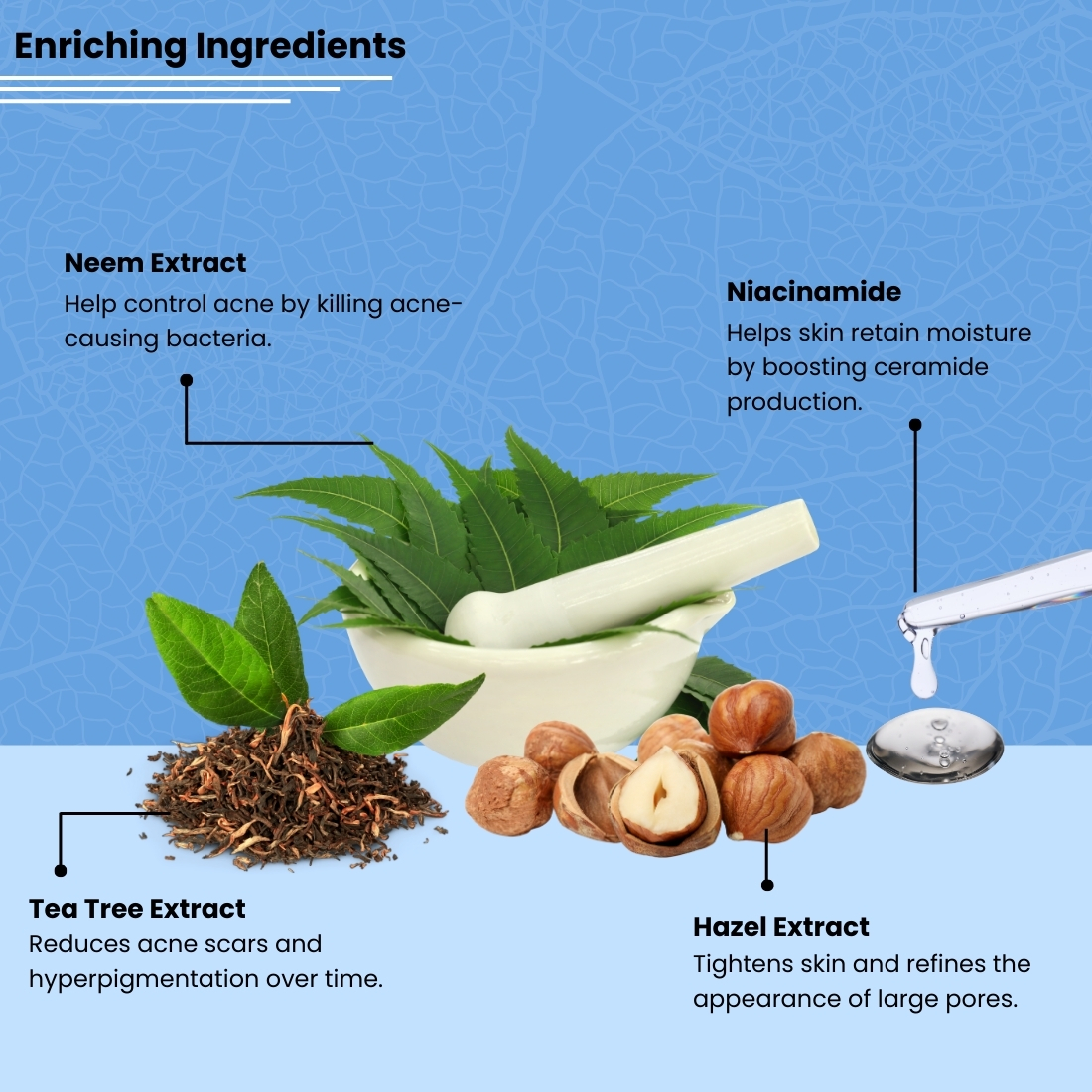 Enriching Ingredients

Neem Extract
Help control acne by killing acne-causing bacteria.

Niacinamide
Helps skin retain moisture by boosting ceramide production.

Tea Tree Extract
Reduces acne scars and hyperpigmentation over time.

Hazel Extract
Tightens skin and refines the appearance of large pores.